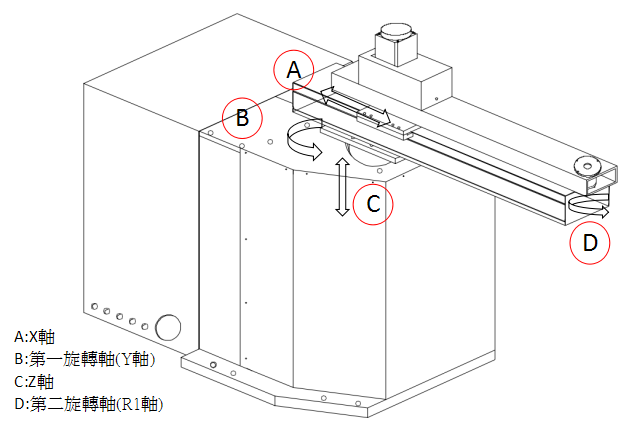 A

B

C

D

A:X軸
B:第一旋轉軸(Y軸)
C:Z軸
D:第二旋轉軸(R1軸)